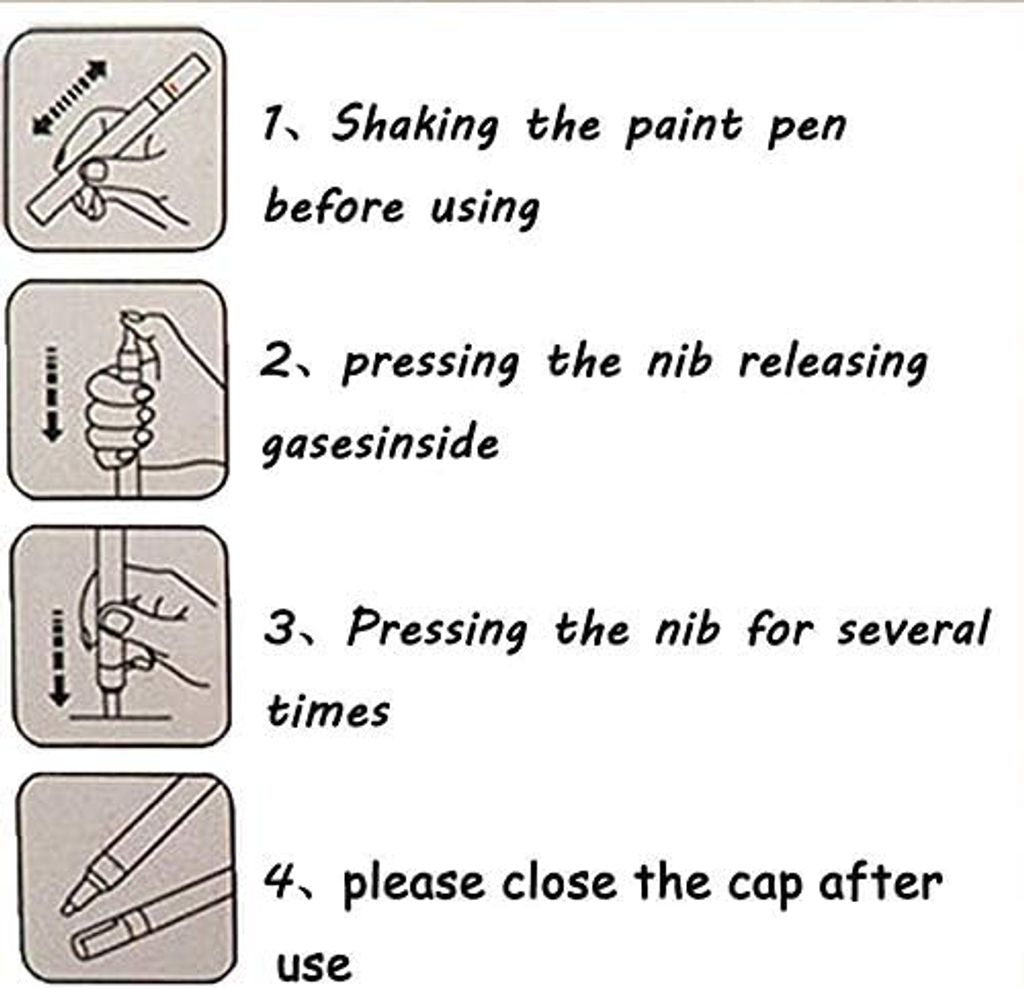 1、Shaking the paint pen before using

2、pressing the nib releasing gasesinside

3、Pressing the nib for several times

4、please close the cap after use