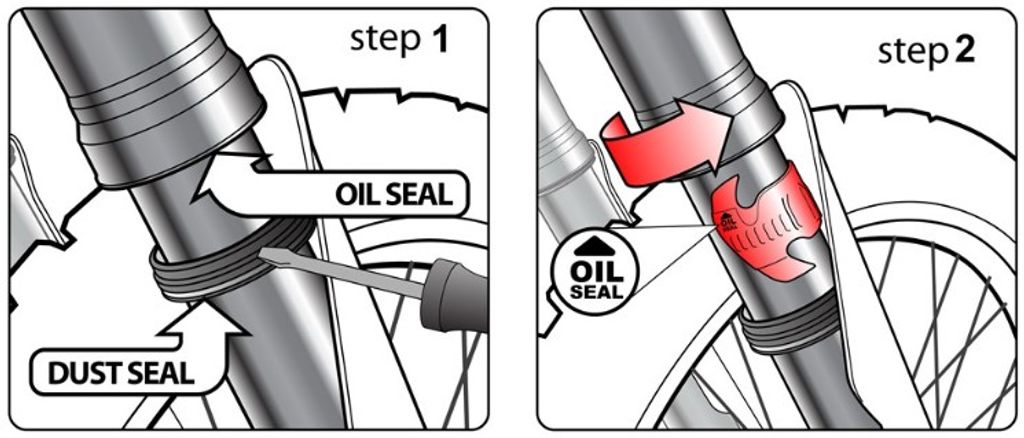 step 1

OIL SEAL

DUST SEAL

step 2

OIL SEAL