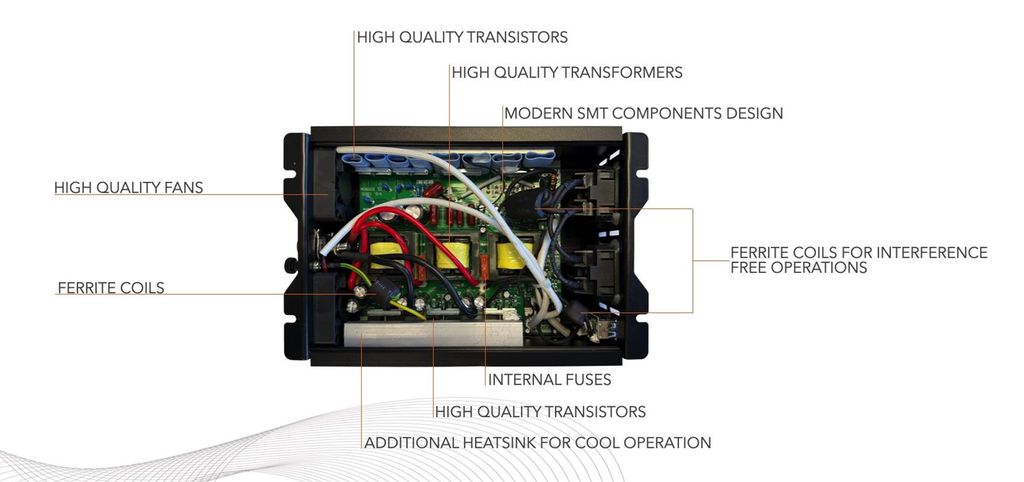 HIGH QUALITY TRANSISTORS

HIGH QUALITY TRANSFORMERS

MODERN SMT COMPONENTS DESIGN

HIGH QUALITY FANS

FERRITE COILS FOR INTERFERENCE FREE OPERATIONS

FERRITE COILS

INTERNAL FUSES

HIGH QUALITY TRANSISTORS

ADDITIONAL HEATSINK FOR COOL OPERATION