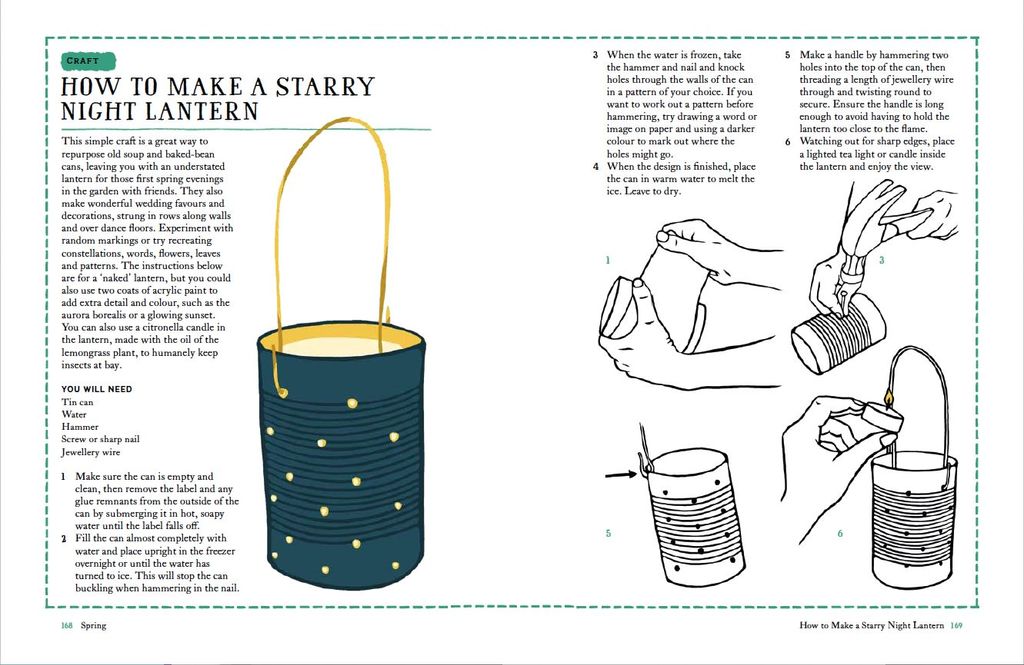 CRAFT

HOW TO MAKE A STARRY NIGHT LANTERN

This simple craft is a great way to repurpose old soup and baked-bean cans, leaving you with an understated lantern for those first spring evenings in the garden with friends. They also make wonderful wedding favours and decorations, strung in rows along walls and over dance floors. Experiment with random markings or try recreating constellations, words, flowers, leaves and patterns. The instructions below are for a 'naked' lantern, but you could also use two coats of acrylic paint to add extra detail and colour, such as the aurora borealis or a glowing sunset. You can also use a citronella candle in the lantern, made with the oil of the lemongrass plant, to humanely keep insects at bay.

YOU WILL NEED
Tin can
Water
Hammer
Screw or sharp nail
Jewellery wire

1 Make sure the can is empty and clean, then remove the label and any glue remnants from the outside of the can by submerging it in hot, soapy water until the label falls off.
2 Fill the can almost completely with water and place upright in the freezer overnight or until the water has turned to ice. This will stop the can buckling when hammering in the nail.

3 When the water is frozen, take the hammer and nail and knock holes through the walls of the can in a pattern of your choice. If you want to work out a pattern before hammering, try drawing a word or image on paper and using a darker colour to mark out where the holes might go.
4 When the design is finished, place the can in warm water to melt the ice. Leave to dry.

5 Make a handle by hammering two holes into the top of the can, then threading a length of jewellery wire through and twisting round to secure. Ensure the handle is long enough to avoid having to hold the lantern too close to the flame.
6 Watching out for sharp edges, place a lighted tea light or candle inside the lantern and enjoy the view.

1

3

5

6

168 Spring

How to Make a Starry Night Lantern 169