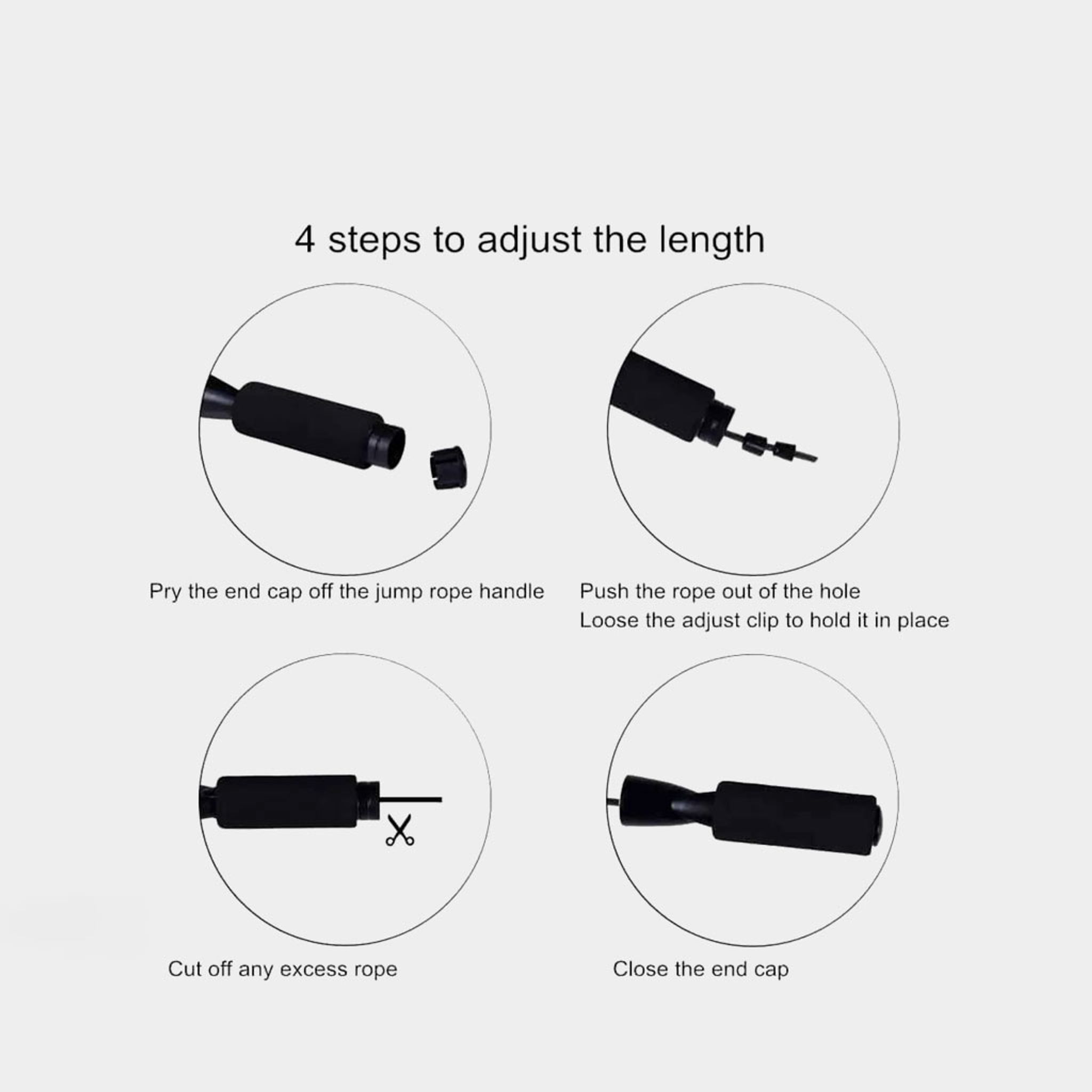 4 steps to adjust the length

Pry the end cap off the jump rope handle

Push the rope out of the hole
Loose the adjust clip to hold it in place

Cut off any excess rope

Close the end cap