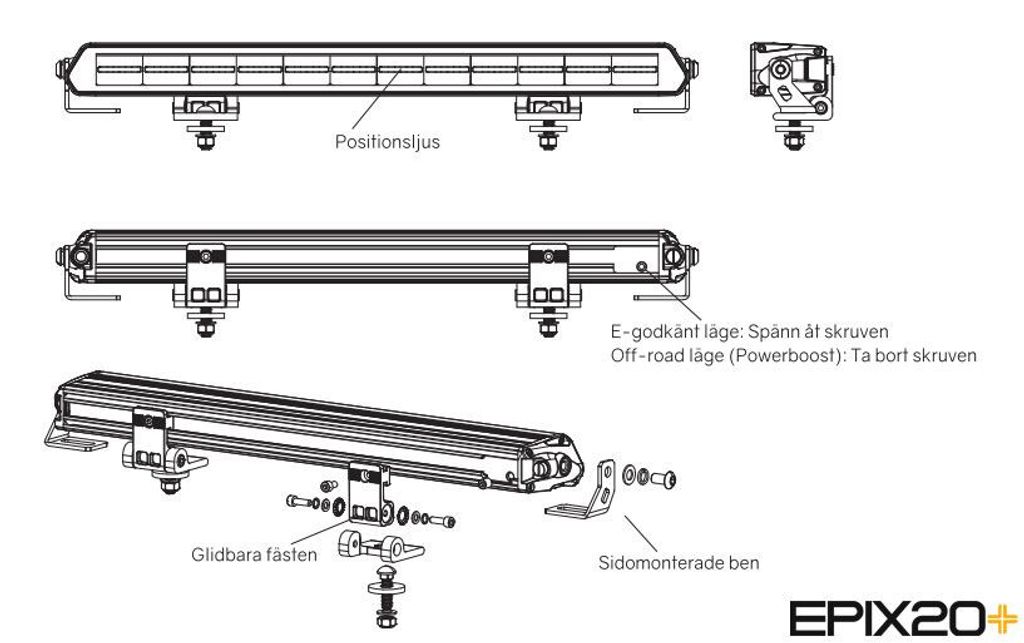 Positionsljus

E-godkänt läge: Spänn åt skruven
Off-road läge (Powerboost): Ta bort skruven

Glidbara fästen

Sidomonterade ben

EPIX20+