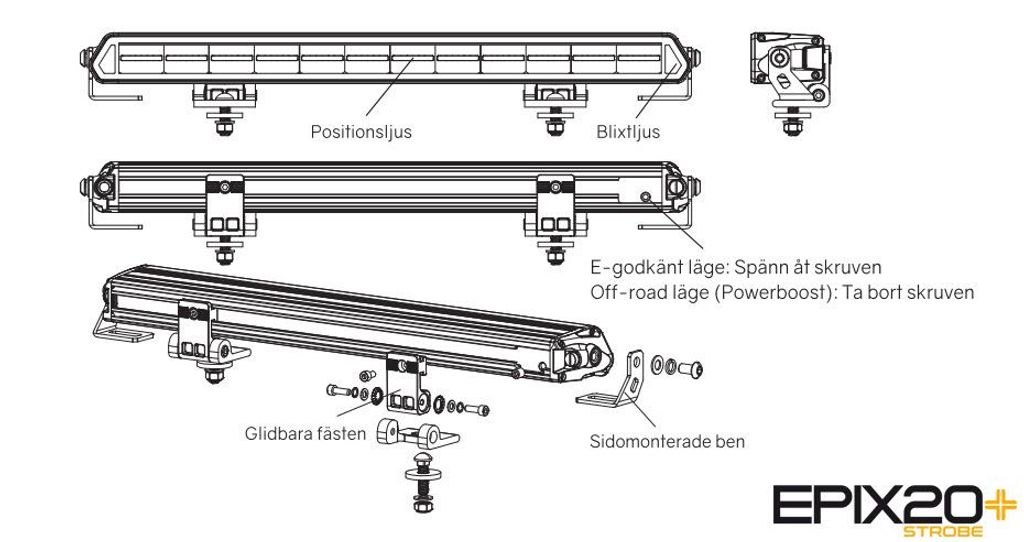 Positionsljus

Blixtljus

E-godkänt läge: Spänn åt skruven
Off-road läge (Powerboost): Ta bort skruven

Glidbara fästen

Sidomonterade ben

EPIX20+
STROBE