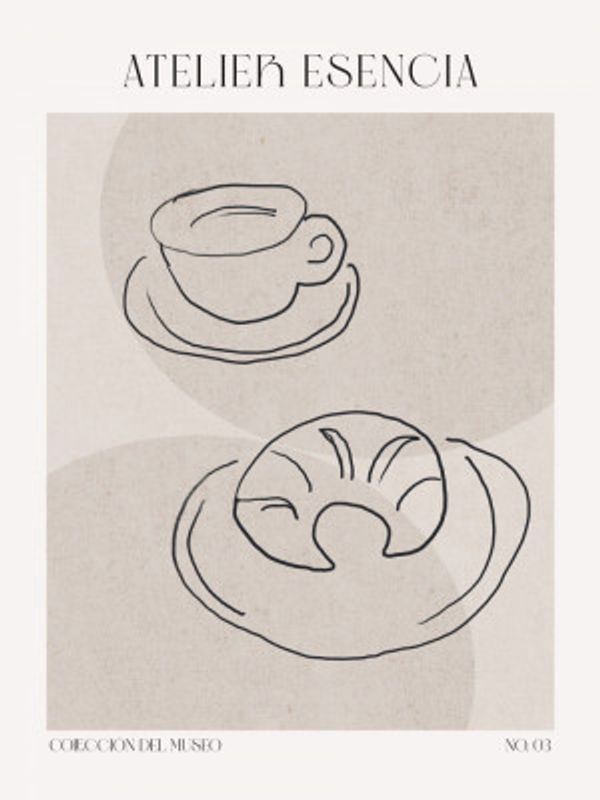 ATELIER ESENCIA

COLECCION DEL MUSEO

NO. 03