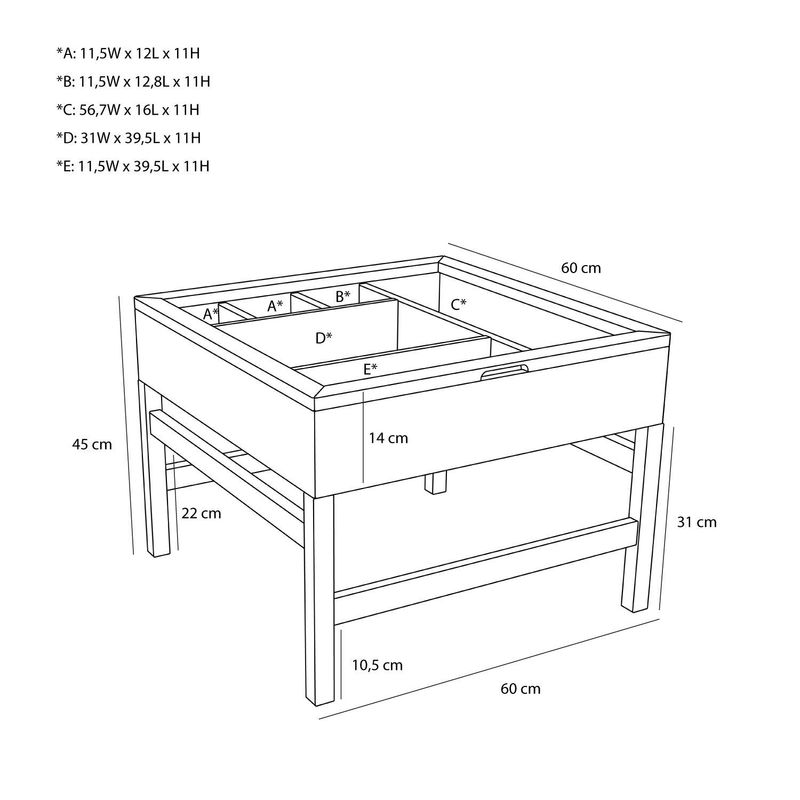 *A: 11,5W x 12L x 11H
*B: 11,5W x 12,8L x 11H
*C: 56,7W x 16L x 11H
*D: 31W x 39,5L x 11H
*E: 11,5W x 39,5L x 11H

60 cm
A*
A*
B*
C*
D*
E*
45 cm
14 cm
22 cm
31 cm
10,5 cm
60 cm