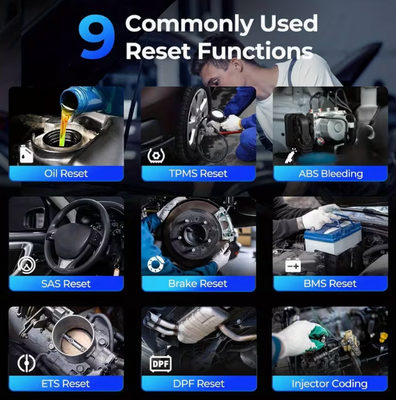 9 Commonly Used Reset Functions

Oil Reset

TPMS Reset

ABS Bleeding

SAS Reset

Brake Reset

BMS Reset

ETS Reset

DPF

DPF Reset

Injector Coding