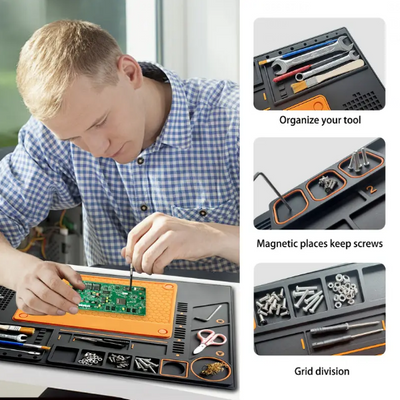 Organize your tool

2

Magnetic places keep screws

Grid division