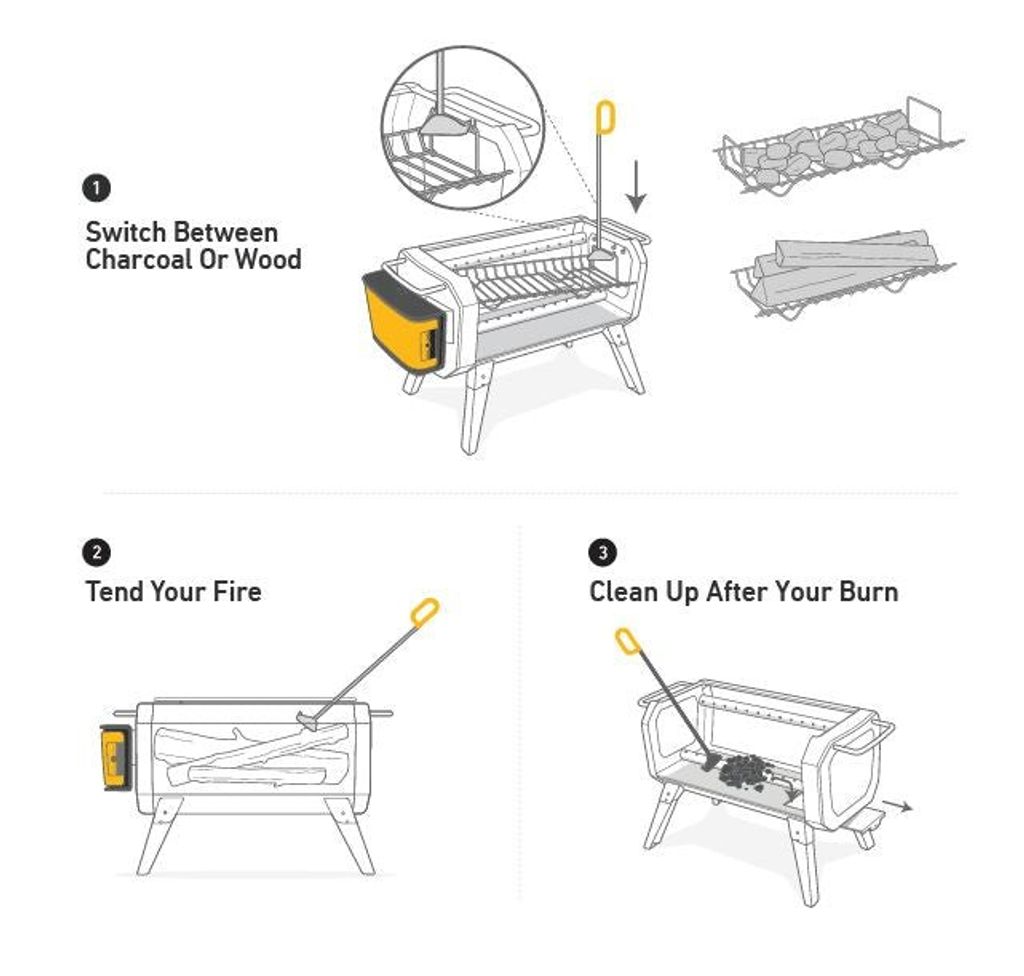 1
Switch Between Charcoal Or Wood

2
Tend Your Fire

3
Clean Up After Your Burn