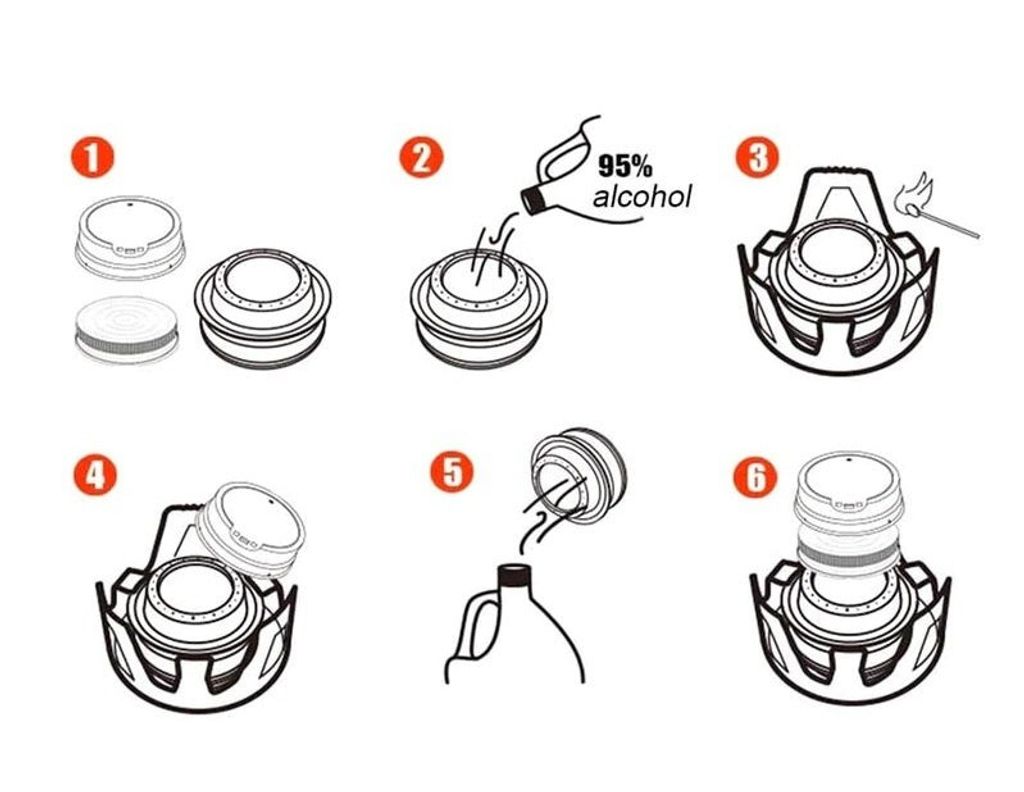 1

2

95%
alcohol

3

4

5

6