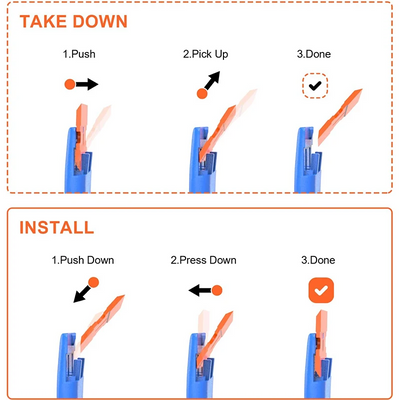 TAKE DOWN

1.Push

2.Pick Up

3.Done

INSTALL

1.Push Down

2.Press Down

3.Done