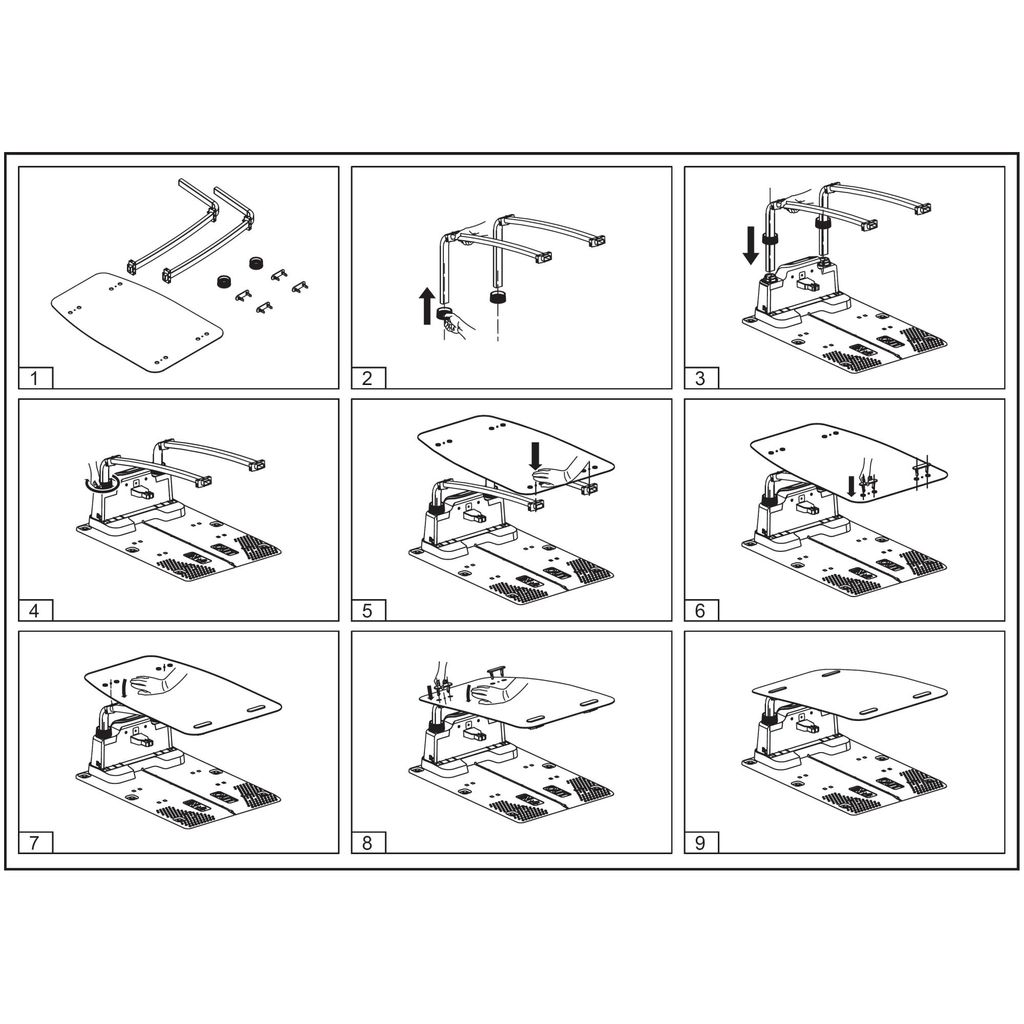 1

2

3

4

5

6

7

8

9