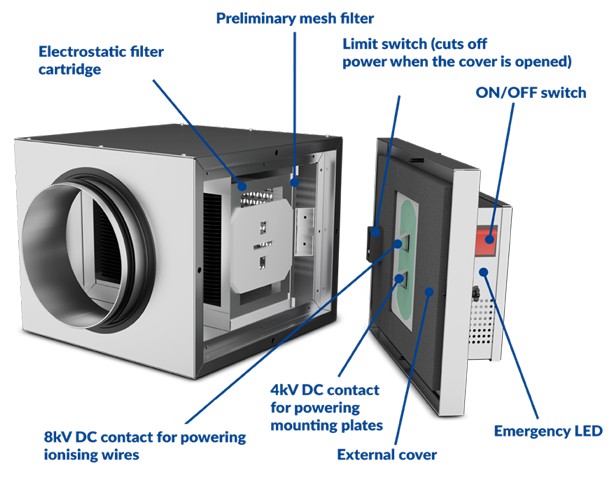 Preliminary mesh filter

Electrostatic filter cartridge

Limit switch (cuts off power when the cover is opened)

ON/OFF switch

4kV DC contact for powering mounting plates

8kV DC contact for powering ionising wires

External cover

Emergency LED