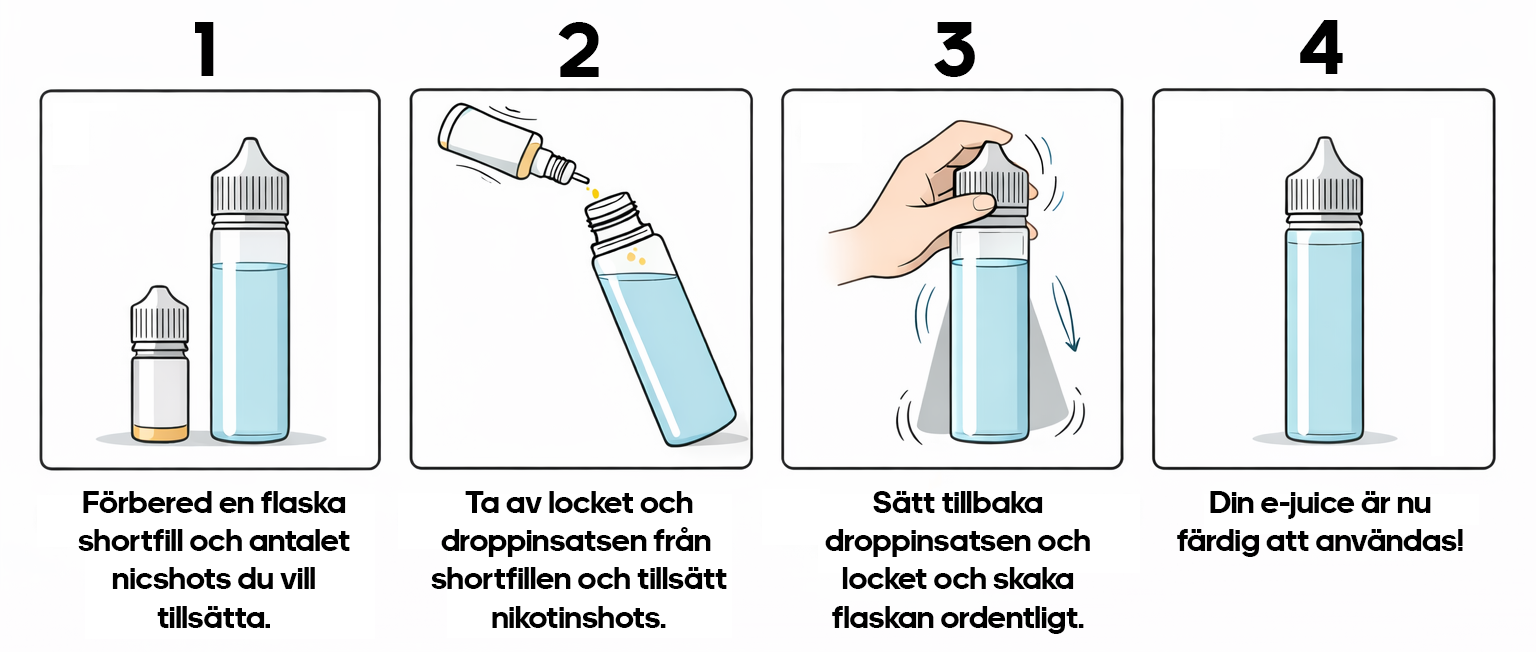 1

Förbered en flaska shortfill och antalet nicshots du vill tillsätta.

2

Ta av locket och droppinsatsen från shortfillen och tillsätt nikotinshots.

3

Sätt tillbaka droppinsatsen och locket och skaka flaskan ordentligt.

4

Din e-juice är nu färdig att användas!