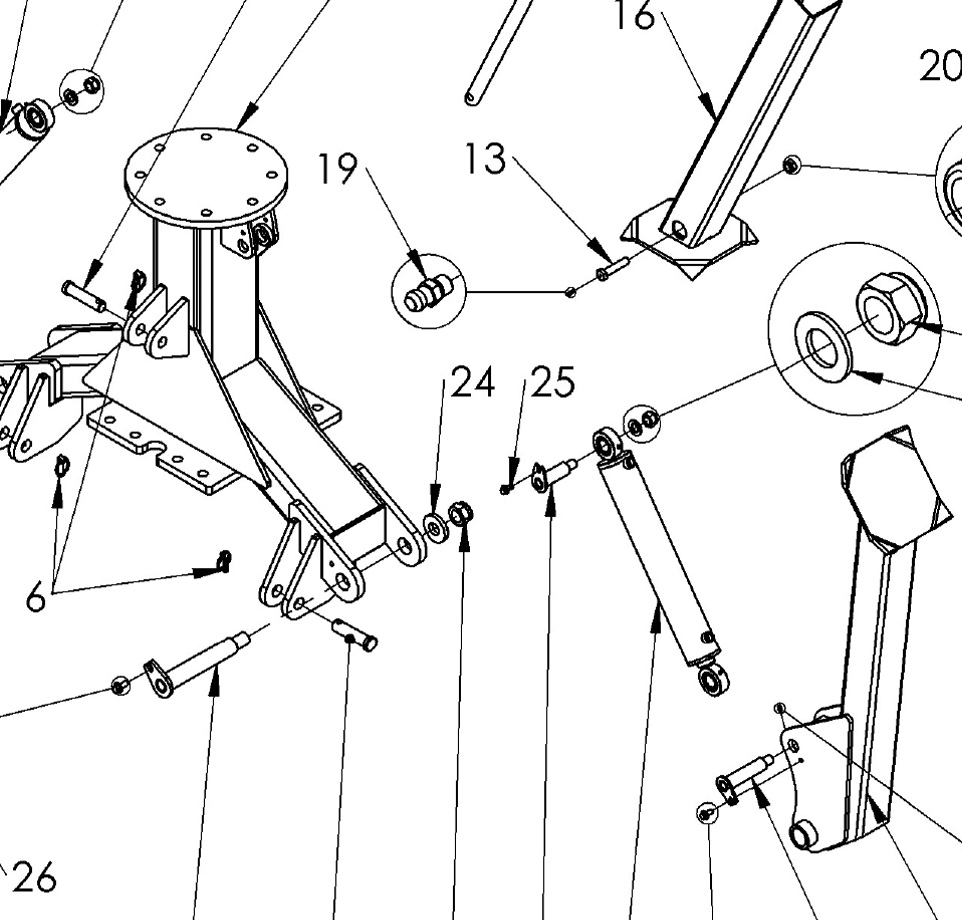 16
20
19
13
24
25
6
26